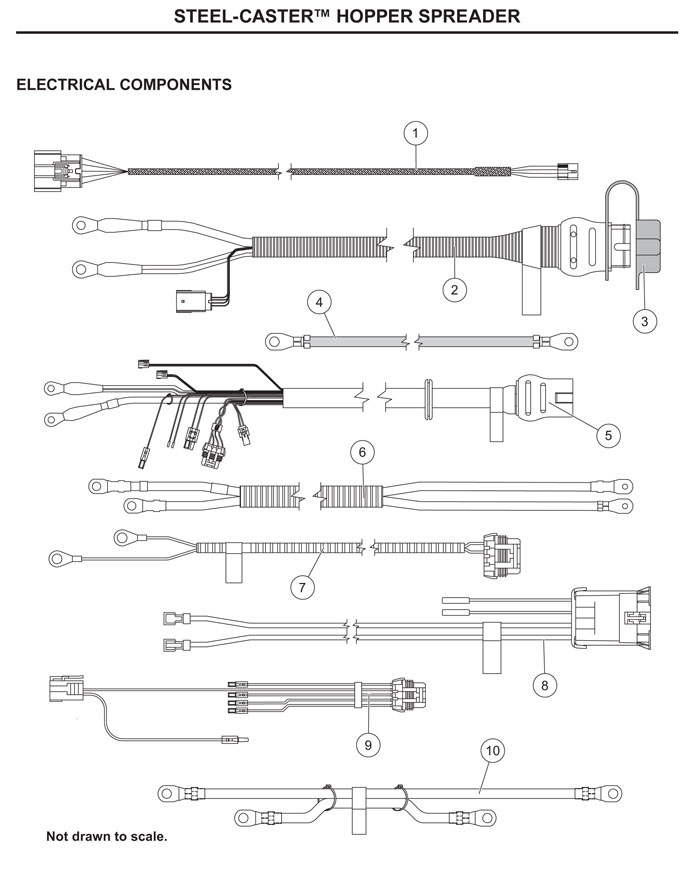 STEEL-CASTER™ HOPPER SPREADER

ELECTRICAL COMPONENTS

1

2

3

4

5

6

7

8

9

10

Not drawn to scale.